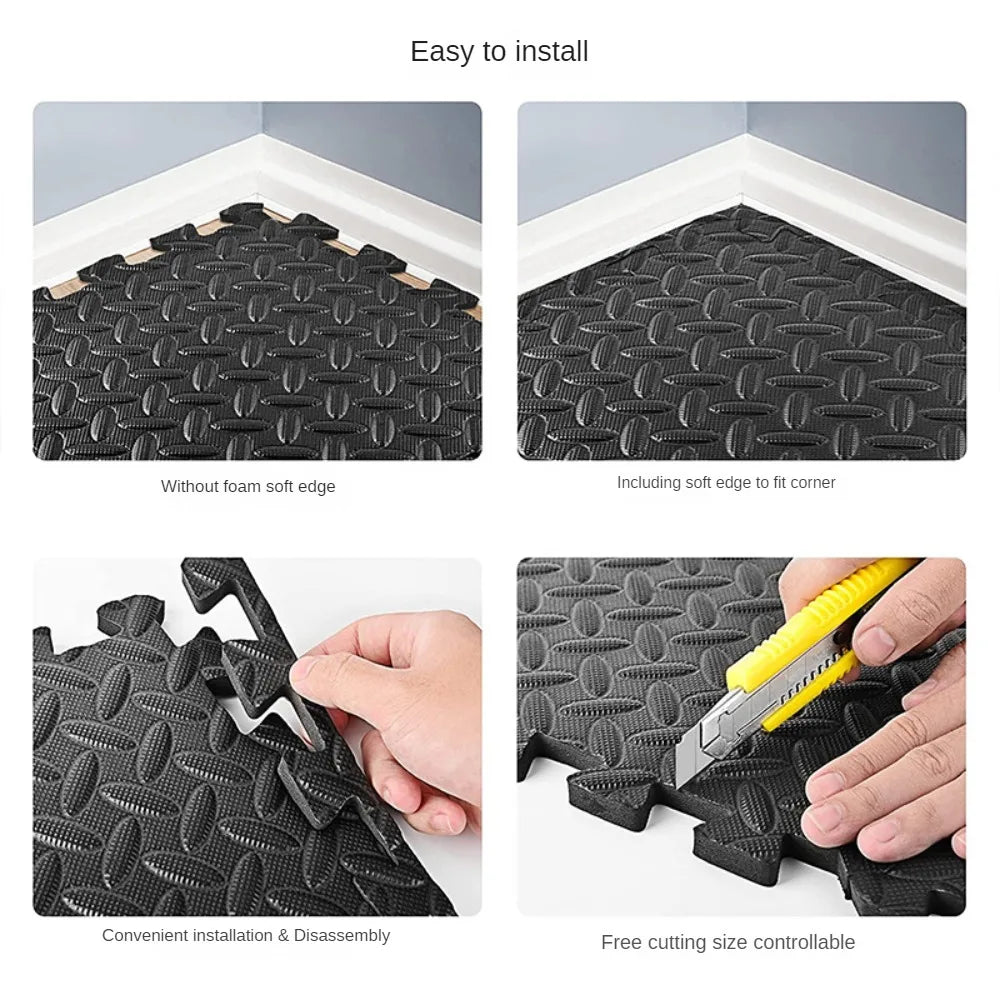 Easy to install

Without foam soft edge

Including soft edge to fit corner

Convenient installation & Disassembly

Free cutting size controllable